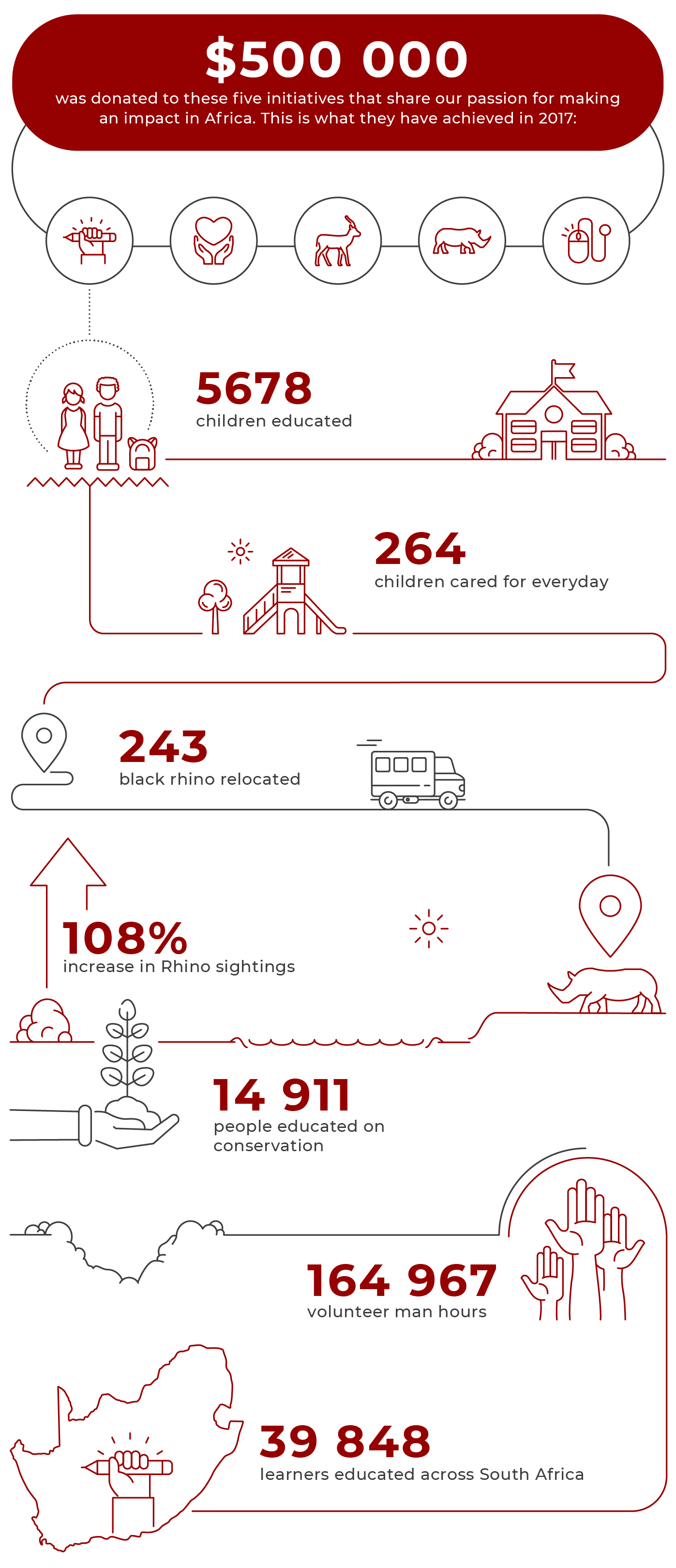 $500 000

was donated to these five initiatives that share our passion for making an impact in Africa. This is what they have achieved in 2017:

5678
children educated

264
children cared for everyday

243
black rhino relocated

108%
increase in Rhino sightings

14 911
people educated on conservation

164 967
volunteer man hours

39 848
learners educated across South Africa